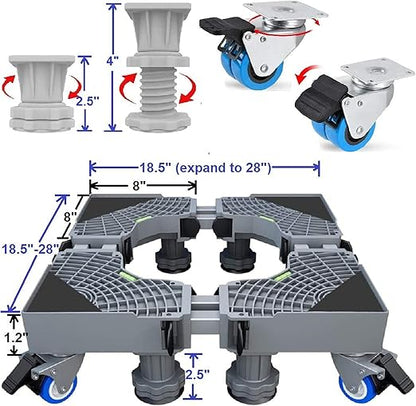 4"

2.5"

18.5" (expand to 28")

8"

8"

18.5"-28"

1.2"

2.5"